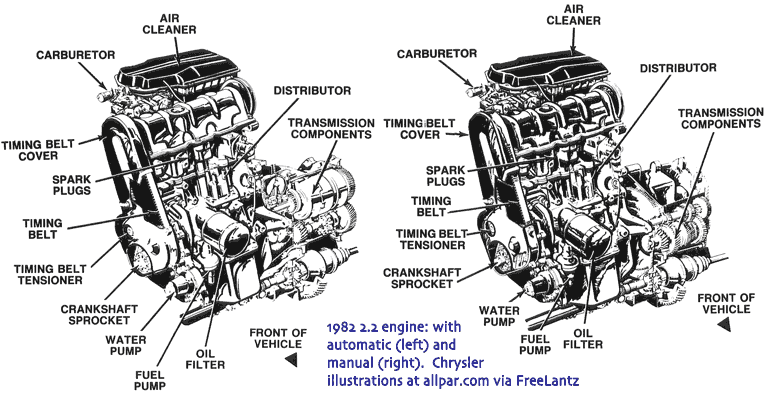 AIR CLEANER

CARBURETOR

DISTRIBUTOR

TRANSMISSION COMPONENTS

TIMING BELT COVER

SPARK PLUGS

TIMING BELT

TIMING BELT TENSIONER

CRANKSHAFT SPROCKET

WATER PUMP

FUEL PUMP

OIL FILTER

FRONT OF VEHICLE

AIR CLEANER

CARBURETOR

DISTRIBUTOR

TRANSMISSION COMPONENTS

TIMING BELT COVER

SPARK PLUGS

TIMING BELT

TIMING BELT TENSIONER

CRANKSHAFT SPROCKET

WATER PUMP

FUEL PUMP

OIL FILTER

FRONT OF VEHICLE

1982 2.2 engine: with automatic (left) and manual (right). Chrysler illustrations at allpar.com via FreeLantz